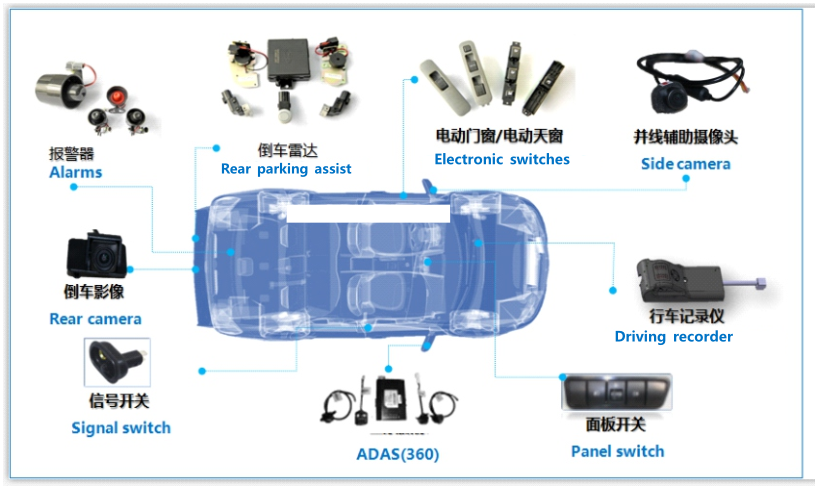 报警器
Alarms

倒车雷达
Rear parking assist

电动门窗/电动天窗
Electronic switches

并线辅助摄像头
Side camera

倒车影像
Rear camera

行车记录仪
Driving recorder

信号开关
Signal switch

ADAS(360)

面板开关
Panel switch